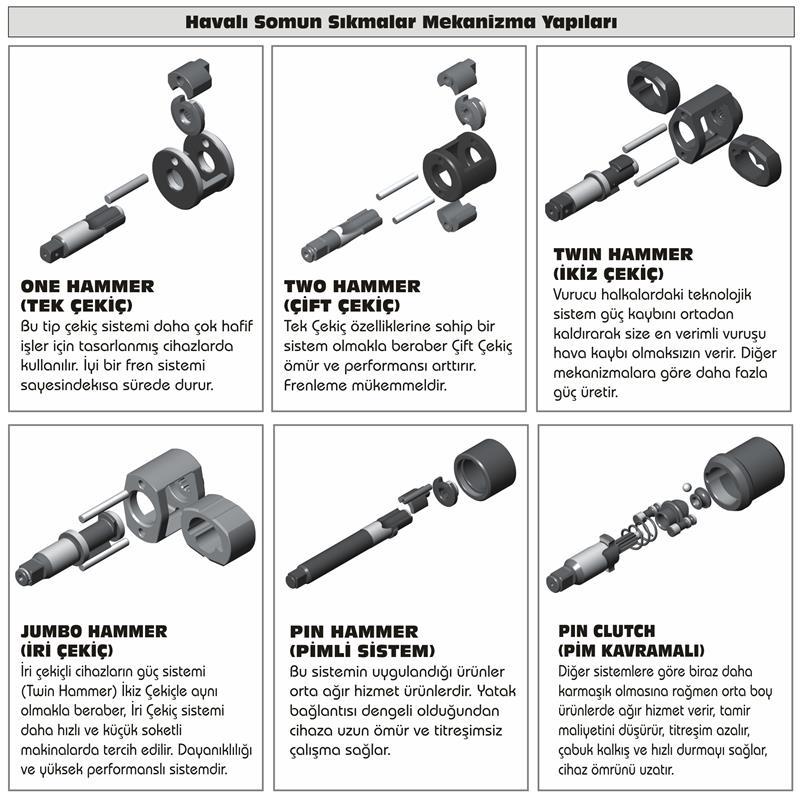 Havalı Somun Sıkmalar Mekanizma Yapıları

ONE HAMMER
(TEK ÇEKİÇ)
Bu tip çekiç sistemi daha çok hafif işler için tasarlanmış cihazlarda kullanılır. İyi bir fren sistemi sayesindekısa sürede durur.

TWO HAMMER
(ÇİFT ÇEKİÇ)
Tek Çekiç özelliklerine sahip bir sistem olmakla beraber Çift Çekiç ömür ve performansı arttırır. Frenleme mükemmeldir.

TWIN HAMMER
(İKİZ ÇEKİÇ)
Vurucu halkalardaki teknolojik sistem güç kaybını ortadan kaldırarak size en verimli vuruşu hava kaybı olmaksızın verir. Diğer mekanizmalara göre daha fazla güç üretir.

JUMBO HAMMER
(İRİ ÇEKİÇ)
İri çekiçli cihazların güç sistemi (Twin Hammer) İkiz Çekiçle aynı olmakla beraber, İri Çekiç sistemi daha hızlı ve küçük soketli makinalarda tercih edilir. Dayanıklılığı ve yüksek performanslı sistemdir.

PIN HAMMER
(PİMLİ SİSTEM)
Bu sistemin uygulandığı ürünler orta ağır hizmet ürünlerdir. Yatak bağlantısı dengeli olduğundan cihaza uzun ömür ve titreşimsiz çalışma sağlar.

PIN CLUTCH
(PİM KAVRAMALI)
Diğer sistemlere göre biraz daha karmaşık olmasına rağmen orta boy ürünlerde ağır hizmet verir, tamir maliyetini düşürür, titreşim azalır, çabuk kalkış ve hızlı durmayı sağlar, cihaz ömrünü uzatır.