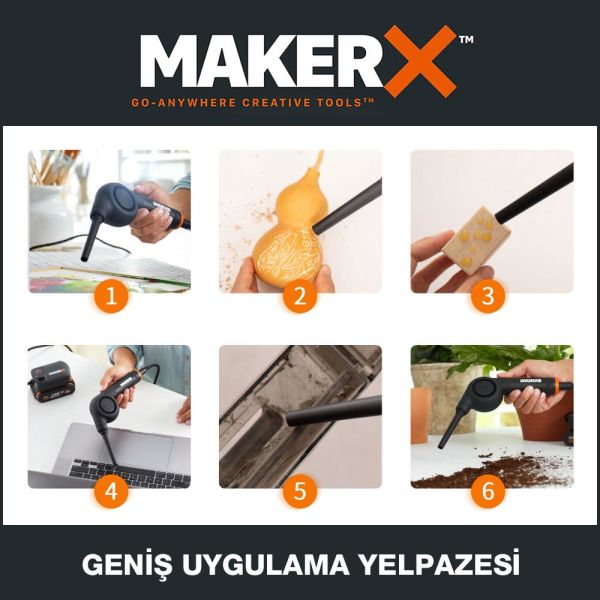 MAKERX™
GO-ANYWHERE CREATIVE TOOLS™

1

2

3

4

5

6

GENİŞ UYGULAMA YELPAZESİ