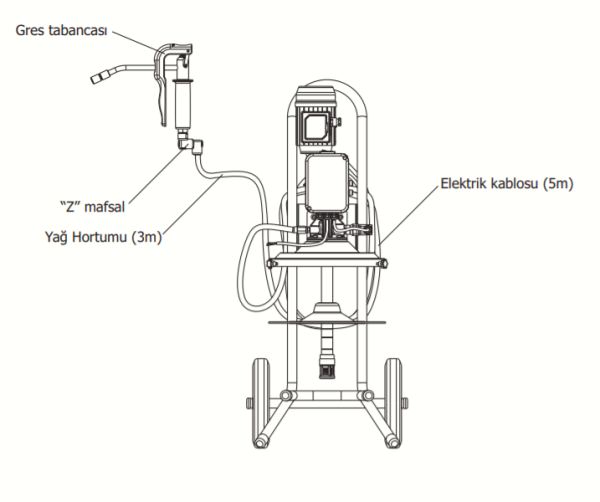 Gres tabancası

"Z" mafsal

Yağ Hortumu (3m)

Elektrik kablosu (5m)